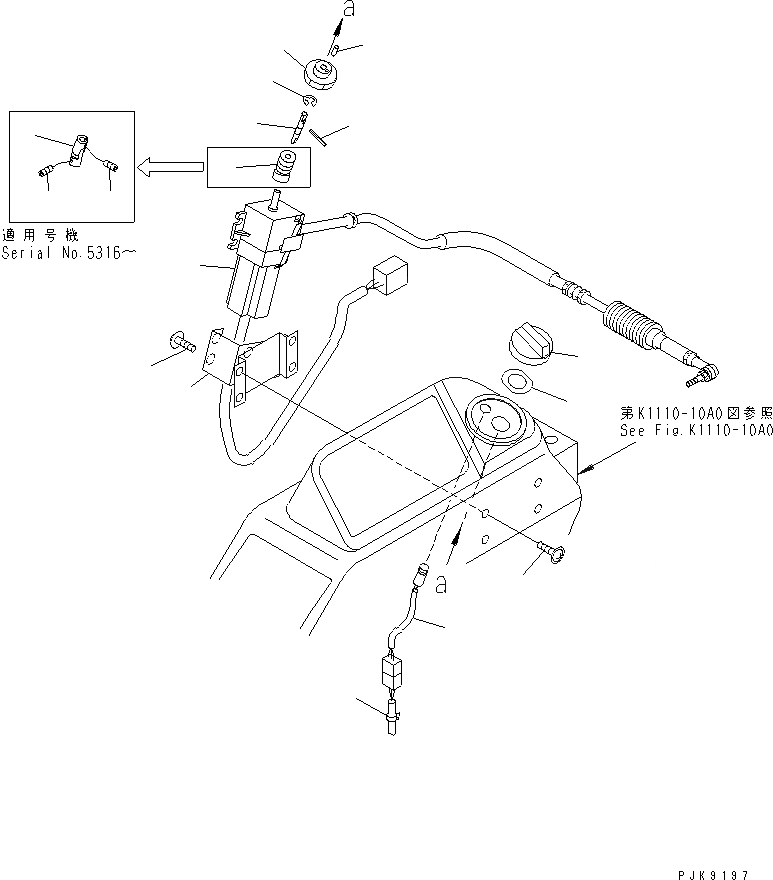 a

適用号機
Serial No.5316～

第K1110-10A0図参照
See Fig.K1110-10A0

a

PJK9197