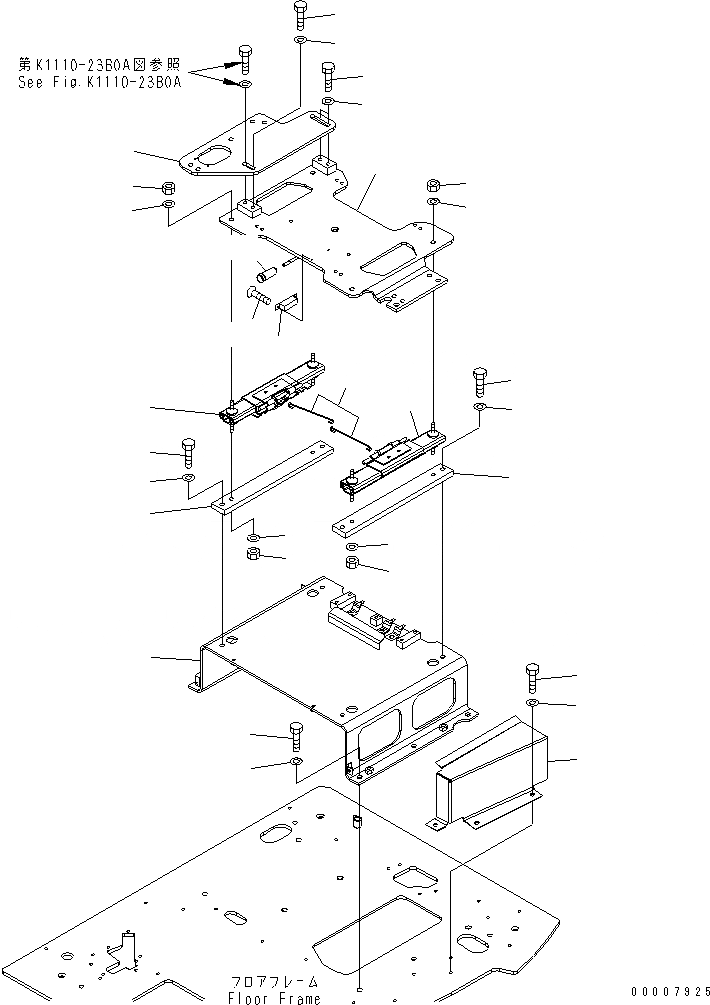 第K1110-23B0A図参照
See Fig.K1110-23B0A

フロアフレーム
Floor Frame

00007925