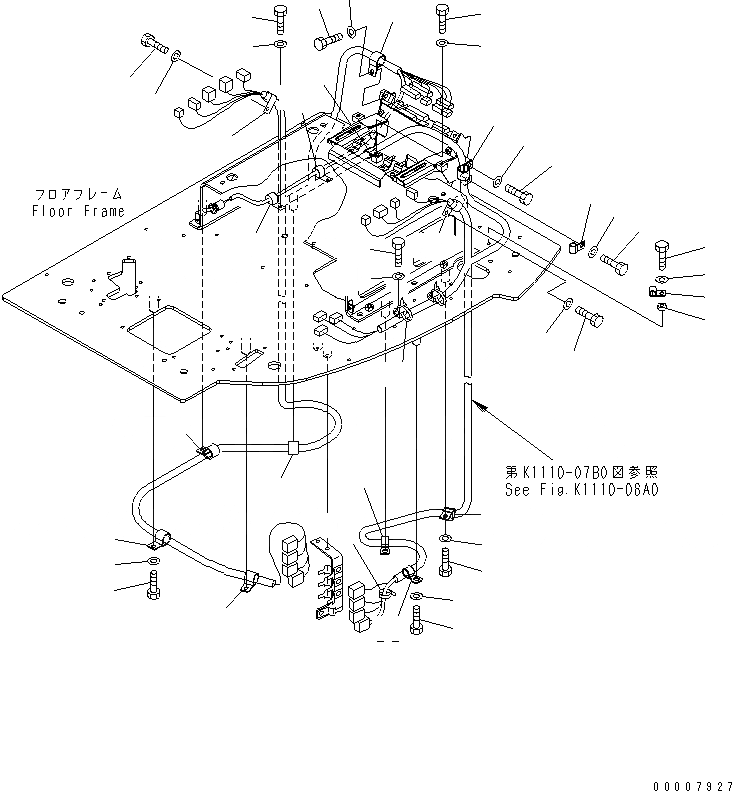 フロアフレーム
Floor Frame

第K1110-07B0図参照
See Fig.K1110-06A0

00007927