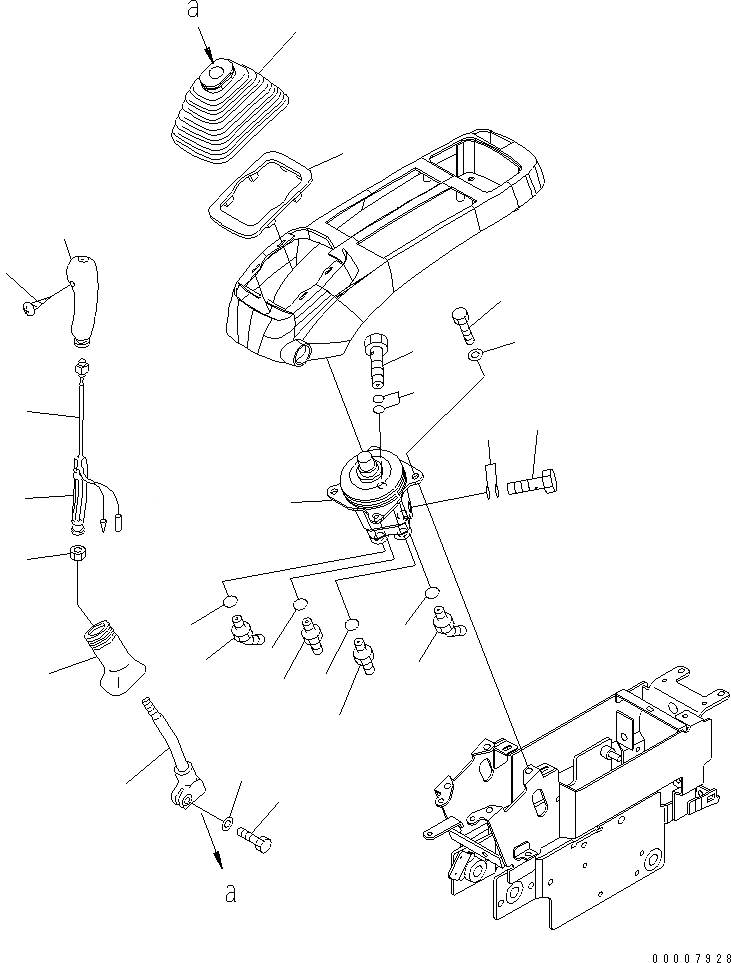 a

a

00007928