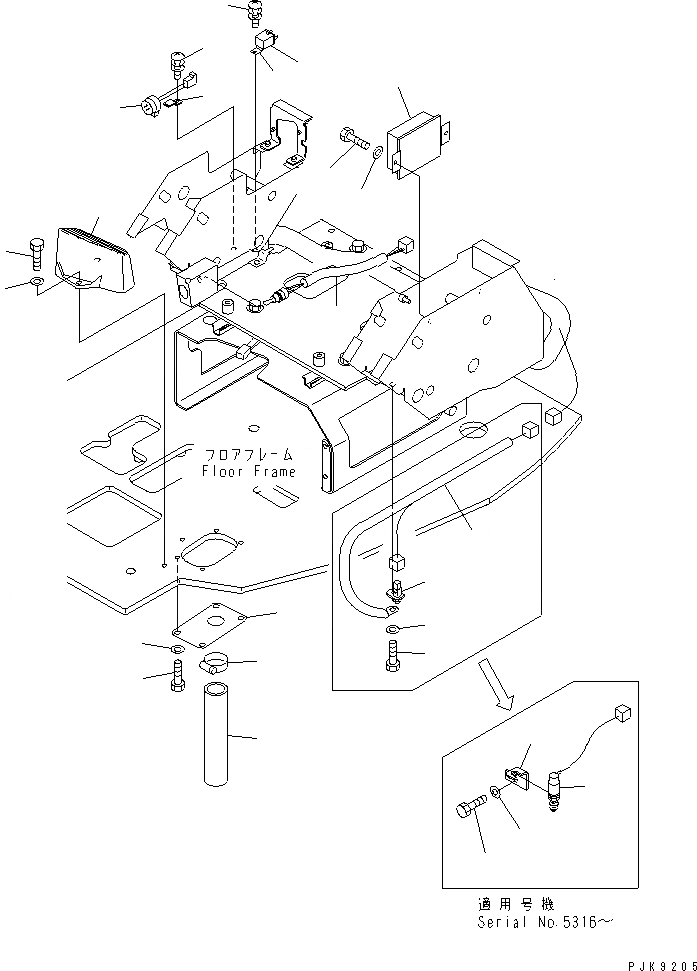 フロアフレーム
Floor Frame

適用号機
Serial No.5316~

PJK9205