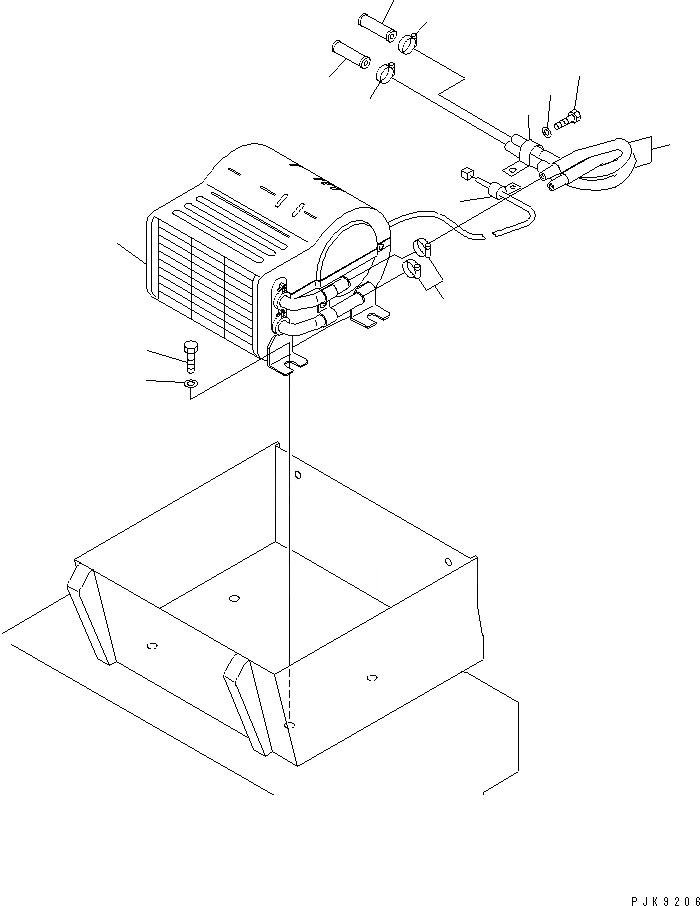 PJK9206