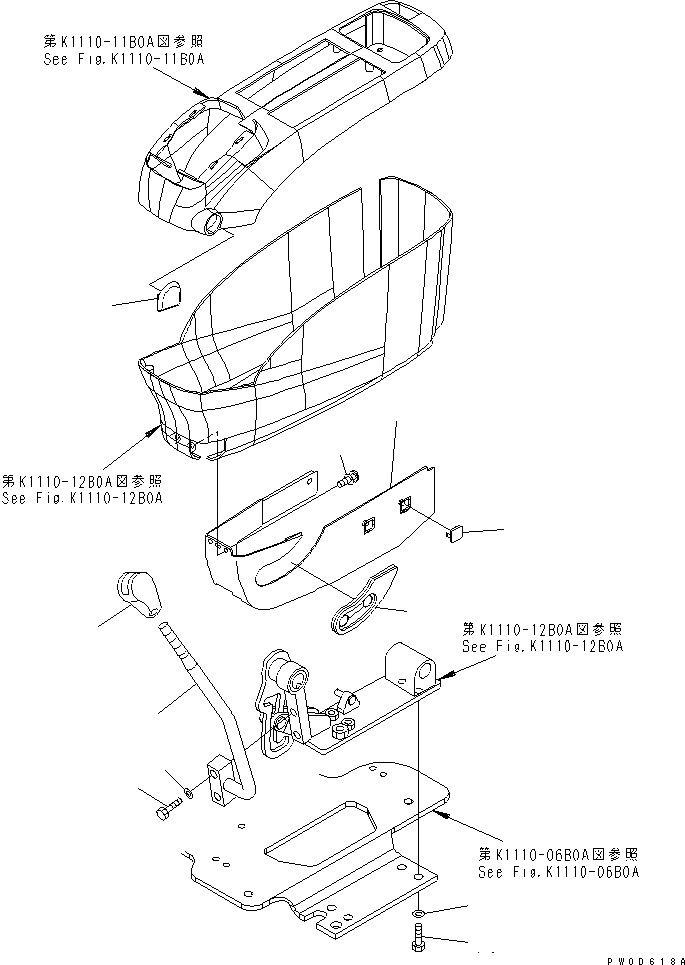 第K1110-11B0A図参照
See Fig.K1110-11B0A

第K1110-12B0A図参照
See Fig.K1110-12B0A

第K1110-12B0A図参照
See Fig.K1110-12B0A

第K1110-06B0A図参照
See Fig.K1110-06B0A

PW0D618A