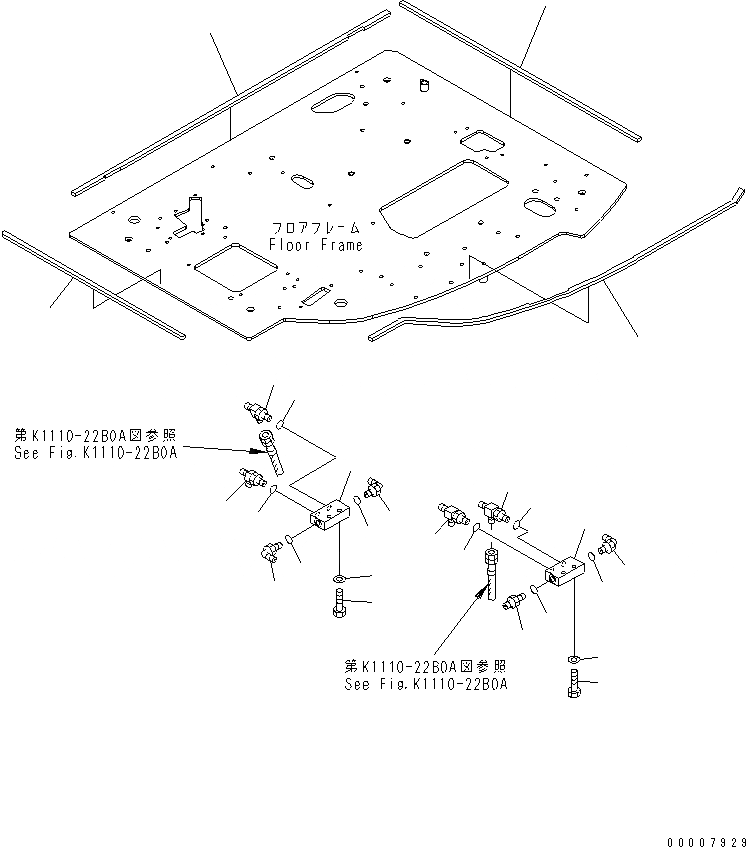 フロアフレーム
Floor Frame

第K1110-22B0A図参照
See Fig.K1110-22B0A

第K1110-22B0A図参照
See Fig.K1110-22B0A

00007929