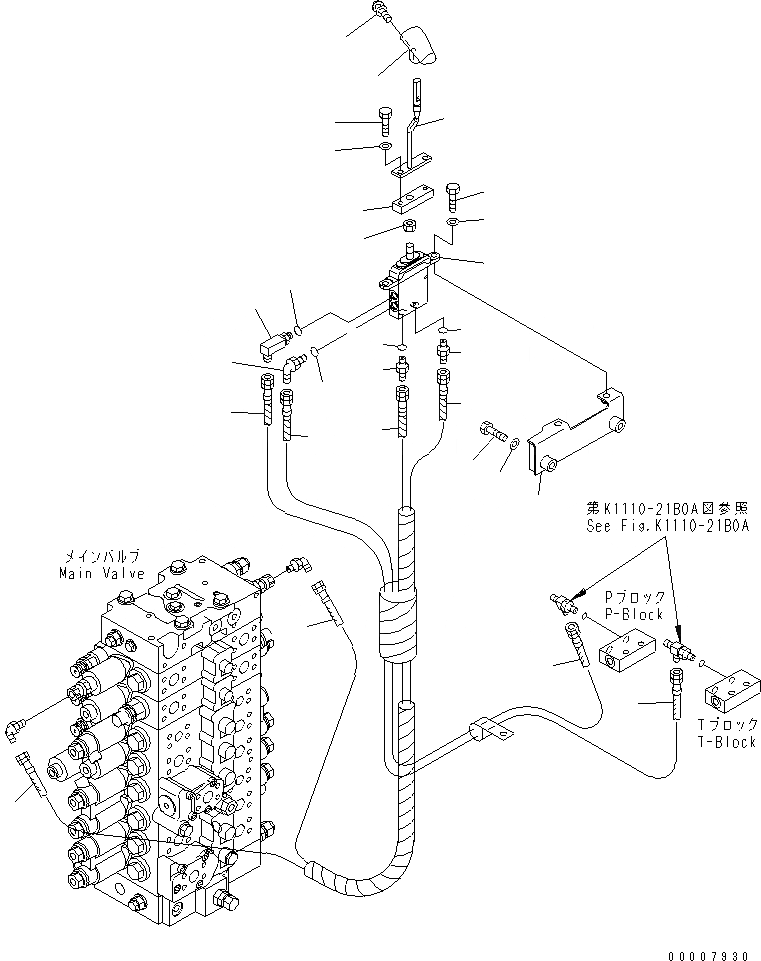 第K1110-21B0A図参照
See Fig.K1110-21B0A

メインバルブ
Main Valve

Pブロック
P-Block

Tブロック
T-Block

00007930