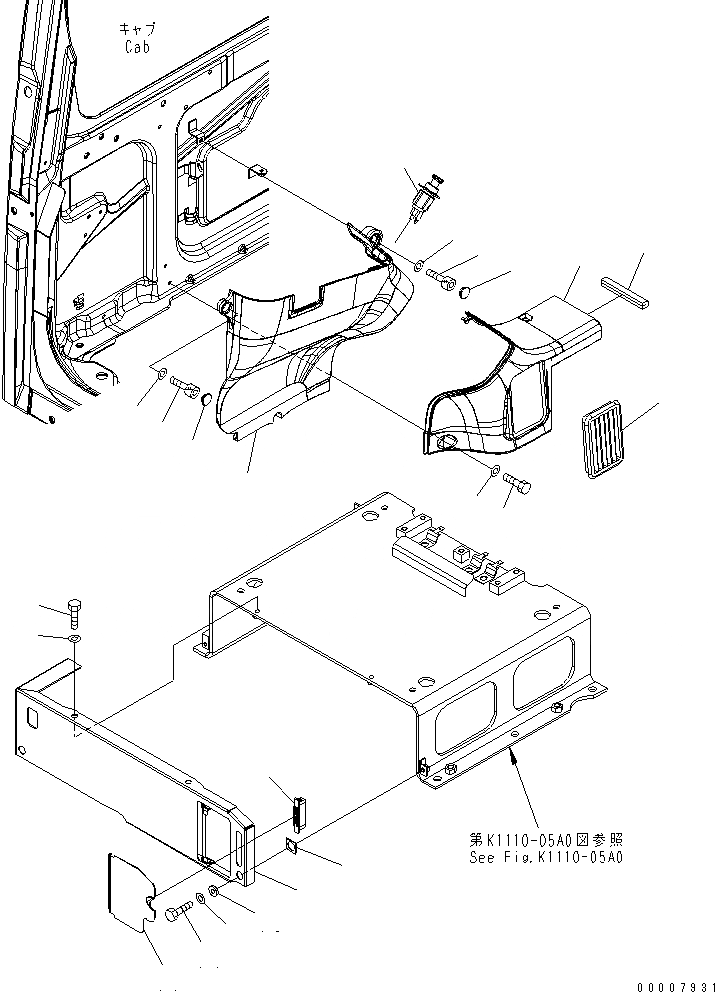 キャブ
Cab

第K1110-05A0図参照
See Fig.K1110-05A0

00007931