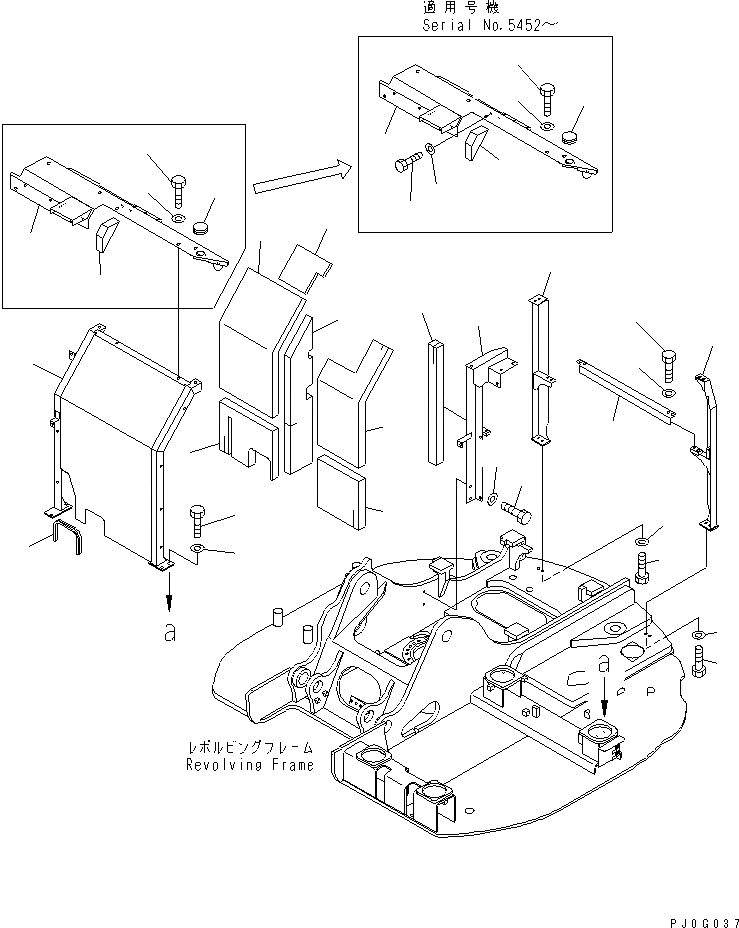 適用号機
Serial No.5452~

a

a

レボルビングフレーム
Revolving Frame

PJ0G037