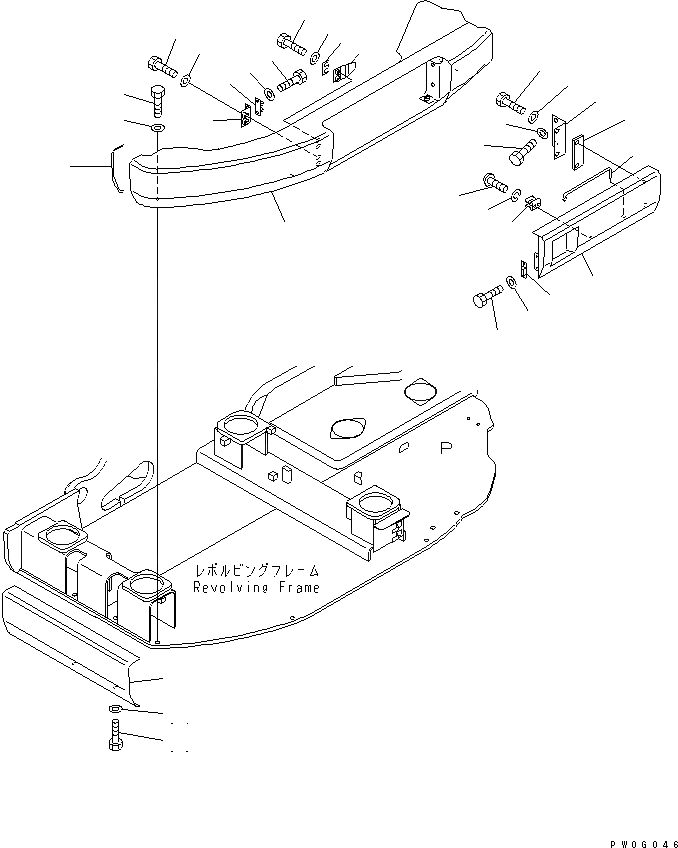 P

レボルビングフレーム
Revolving Frame

PW0G046