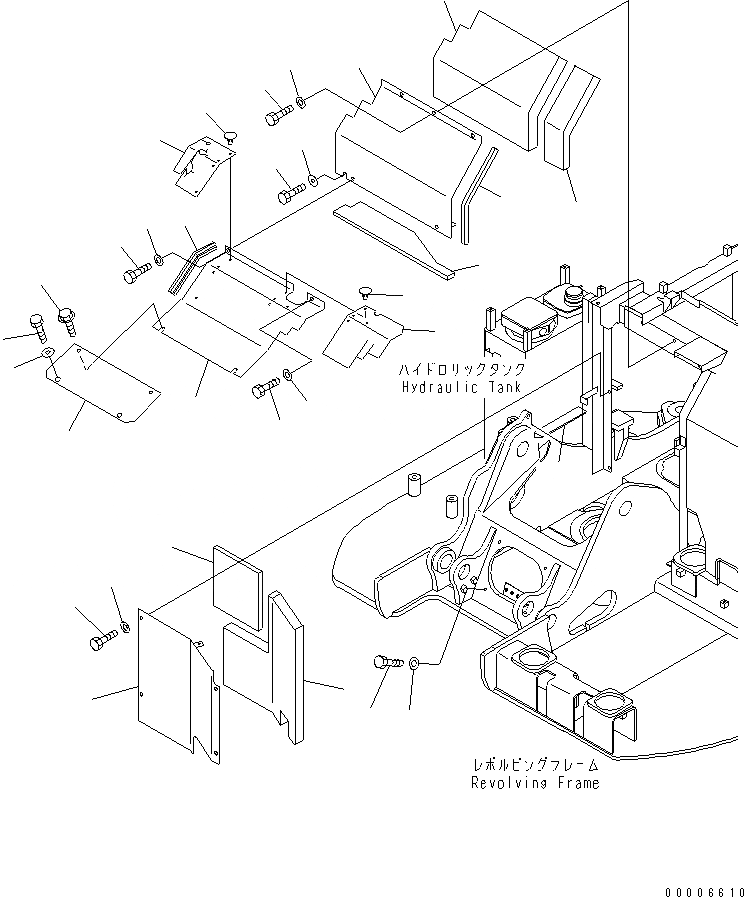 ハイドロリックタンク
Hydraulic Tank

レボルビングフレーム
Revolving Frame

00006610