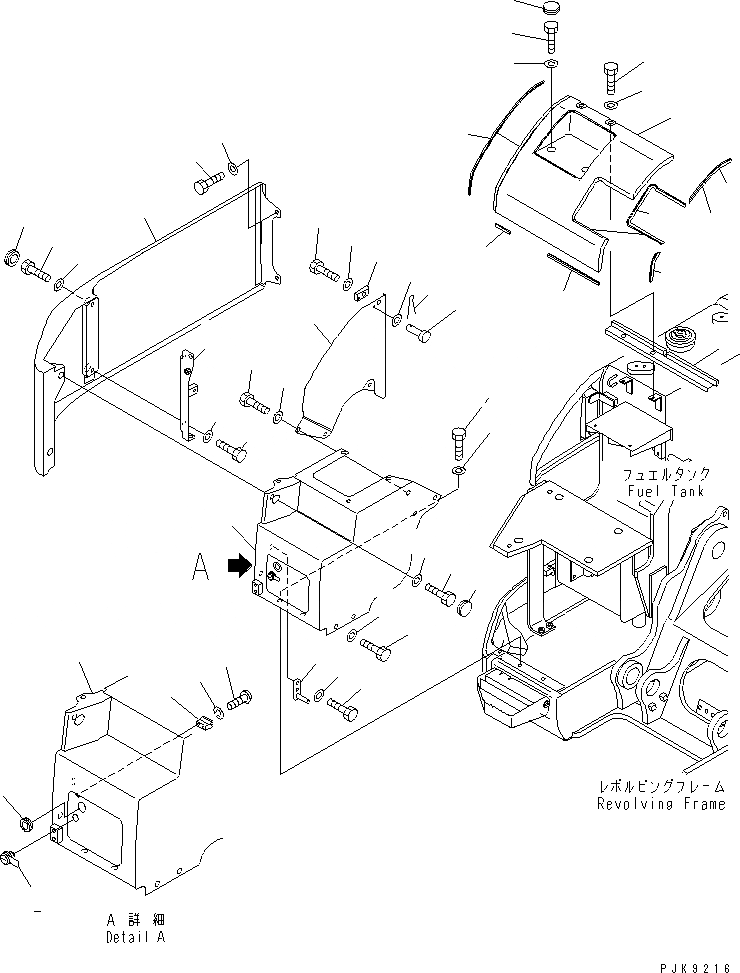 フュエルタンク
Fuel Tank

A

レボルビングフレーム
Revolving Frame

A 詳細
Detail A

PJK9216