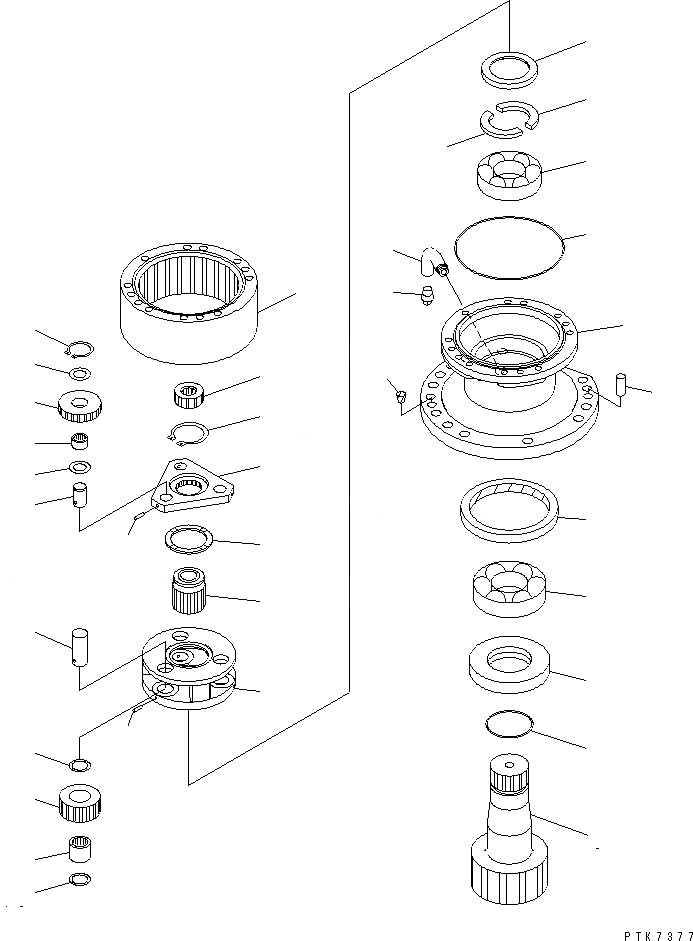 PTK7377