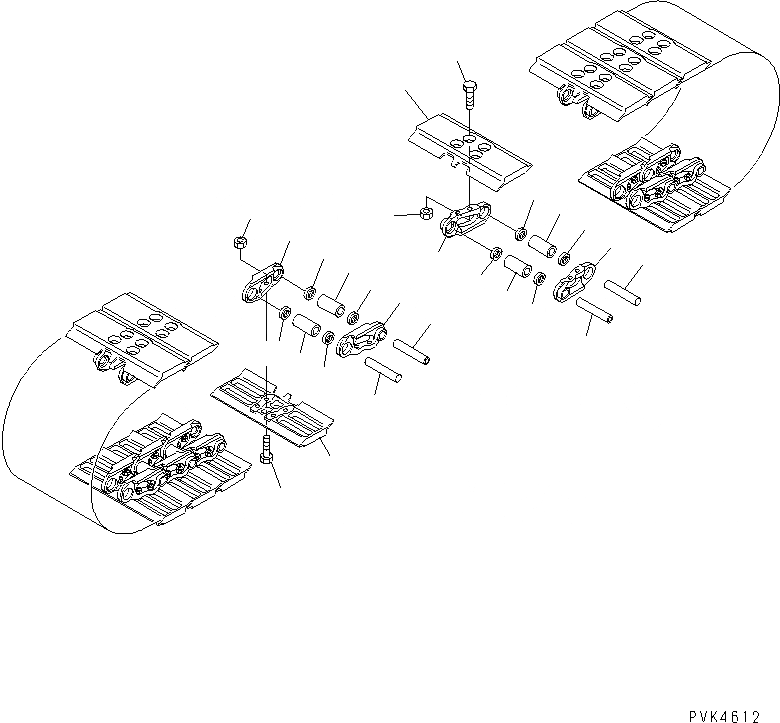 PVK4612