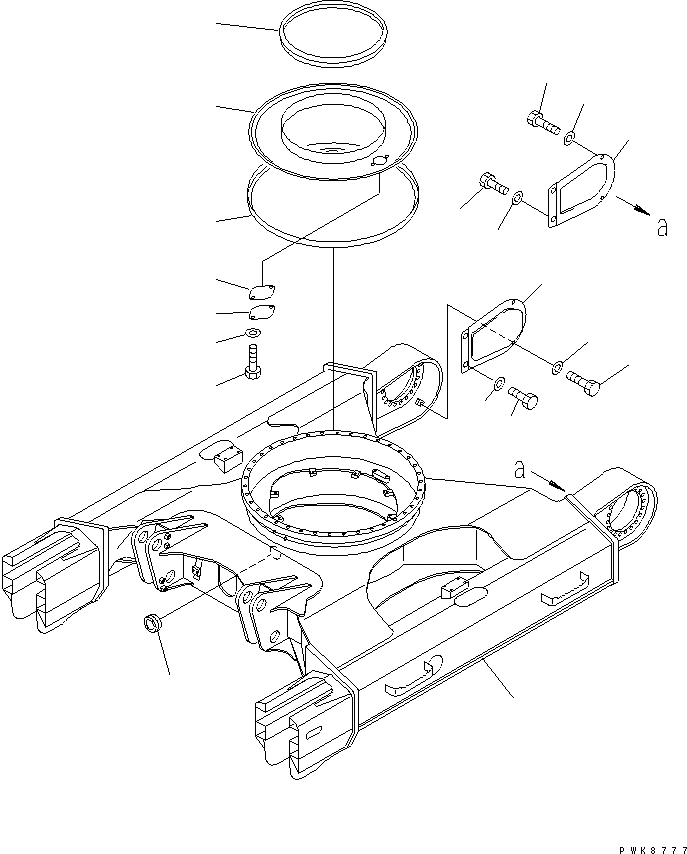 a

a

PWK8777