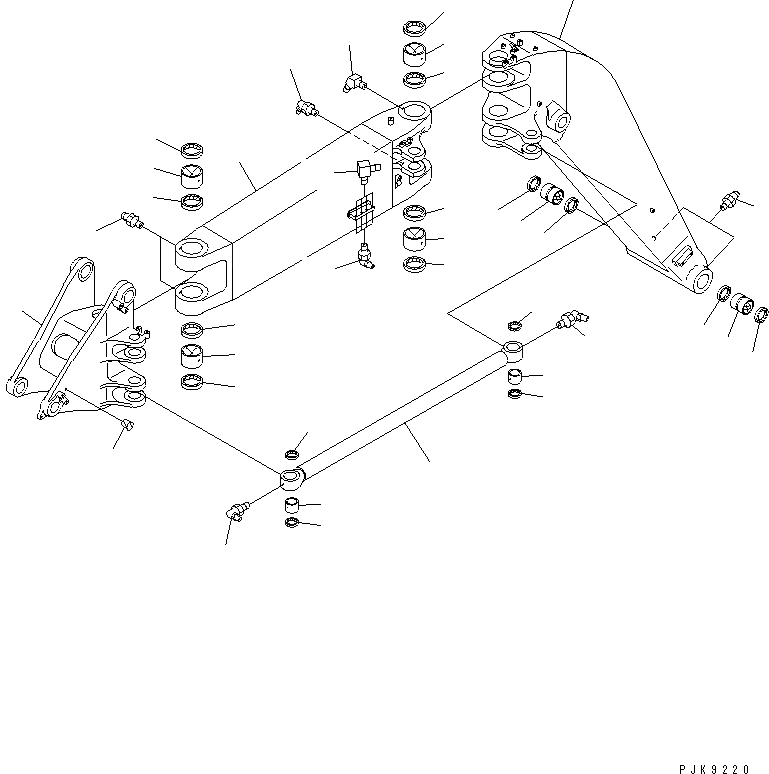 PJK9220