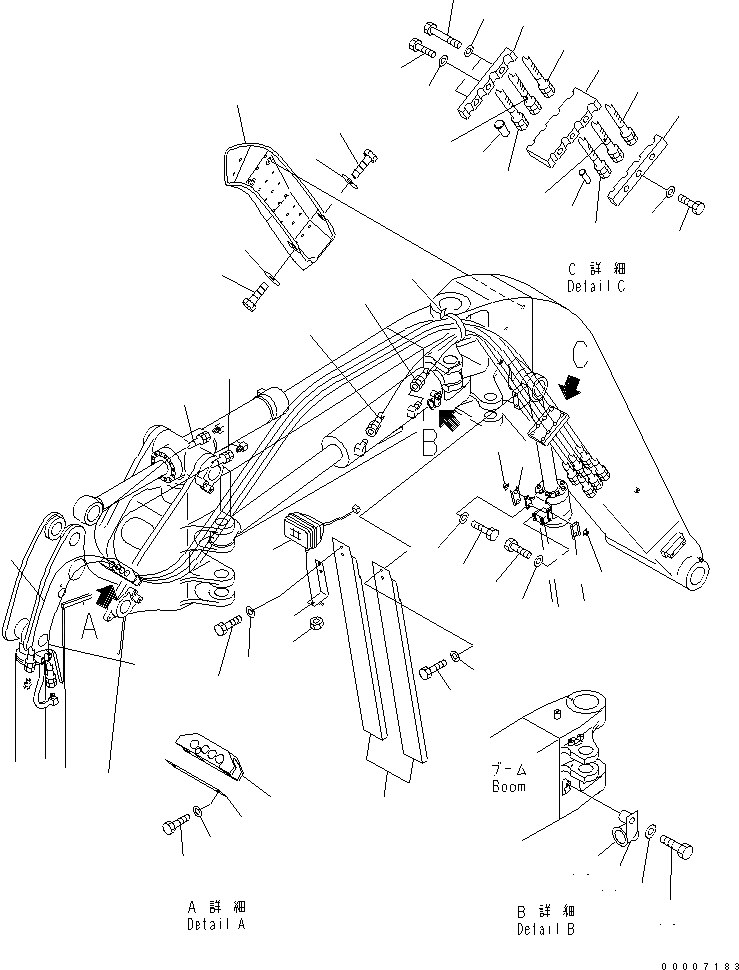 C 詳 細
Detail C

C

B

A

ブーム
Boom

A 詳 細
Detail A

B 詳 細
Detail B

00007183