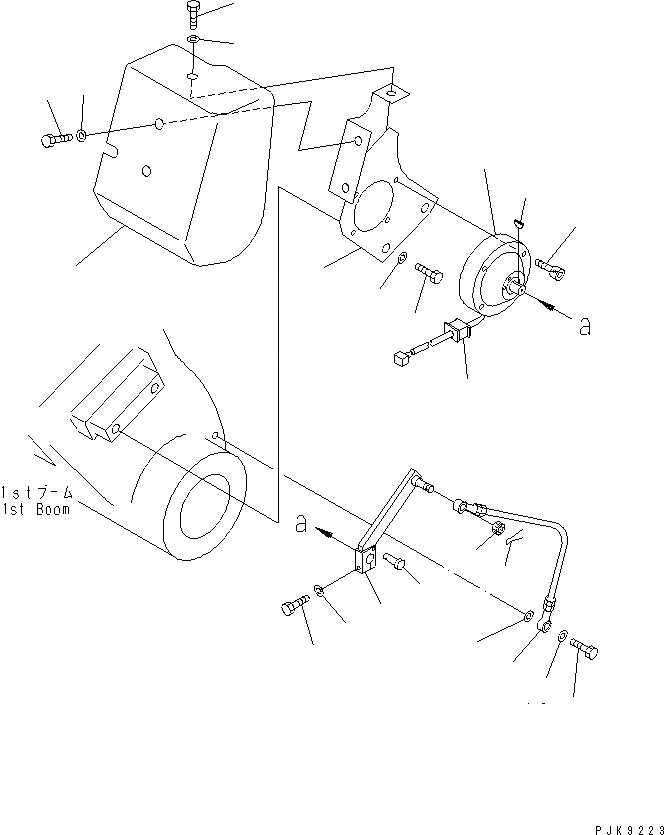 a

1stブーム
1st Boom

a

PJK9223