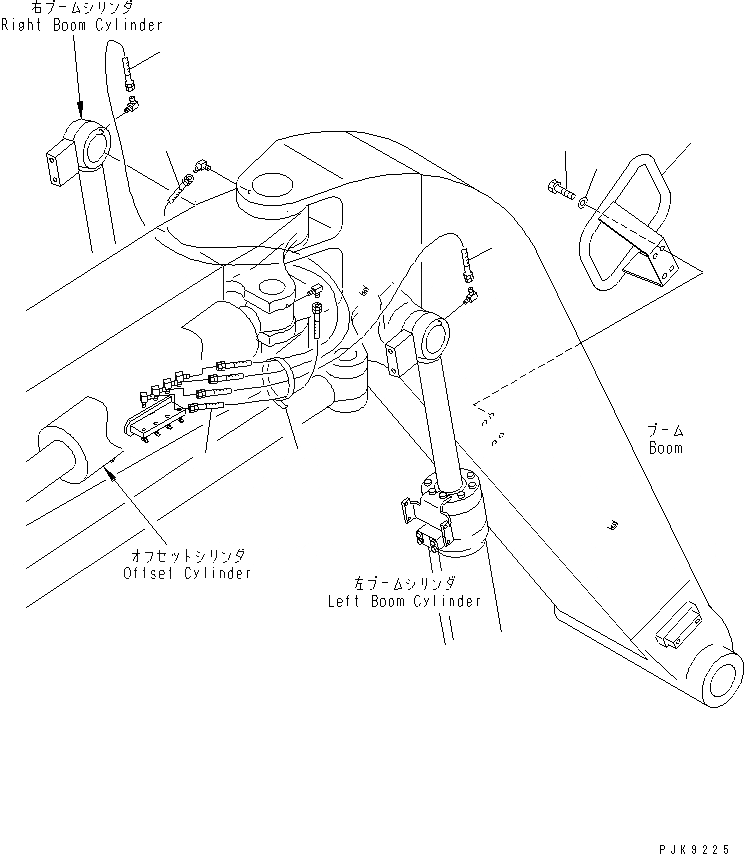 右ブームシリンダ
Right Boom Cylinder

ブーム
Boom

オフセットシリンダ
Offset Cylinder

左ブームシリンダ
Left Boom Cylinder

PJK9225