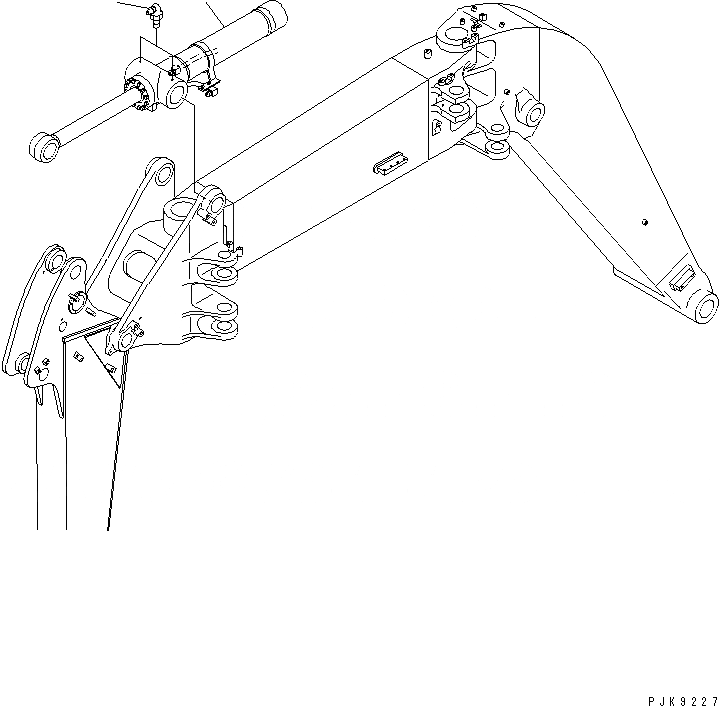 PJK9227