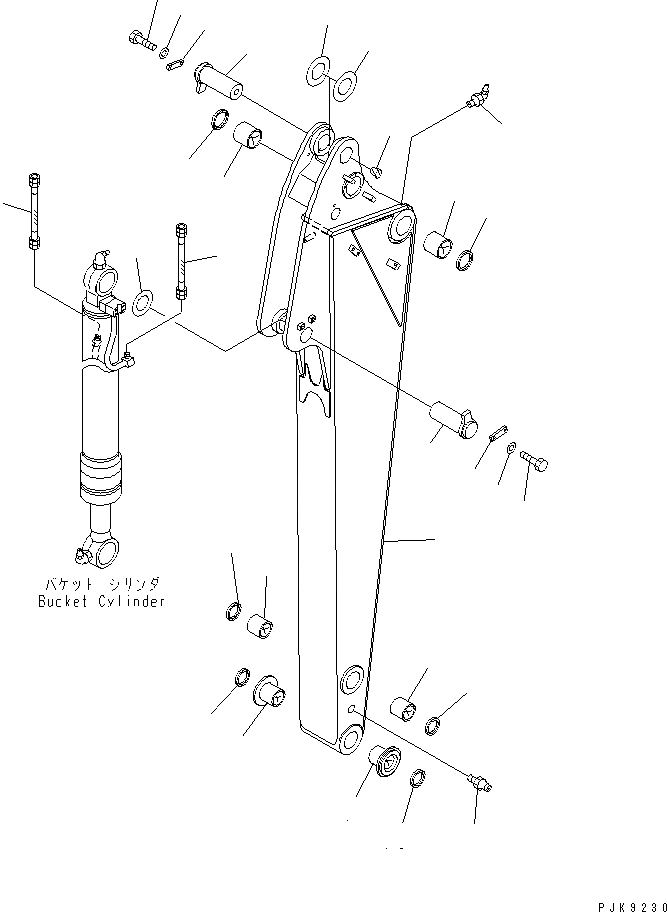 バケット シリンダ
Bucket Cylinder

PJK9230