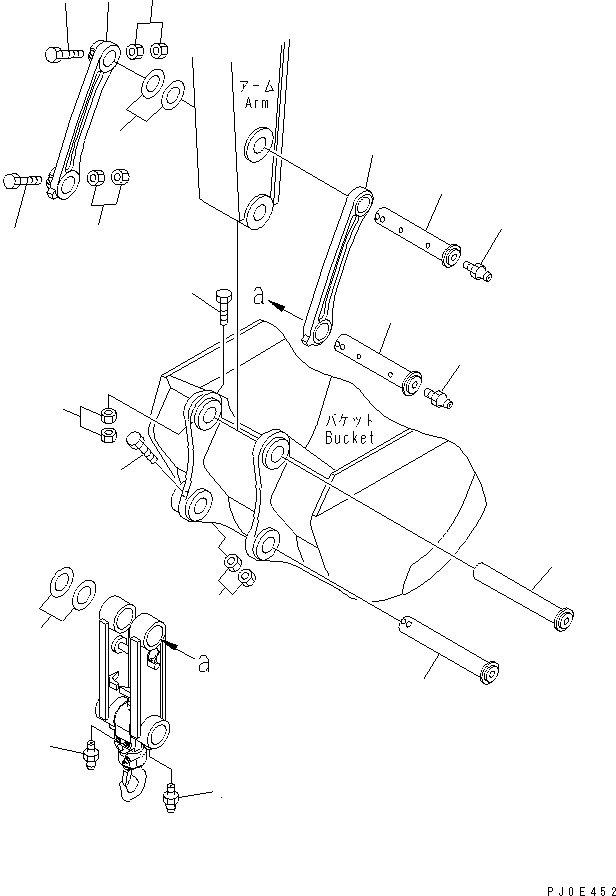 アーム
Arm

a

バケット
Bucket

a

PJ0E452