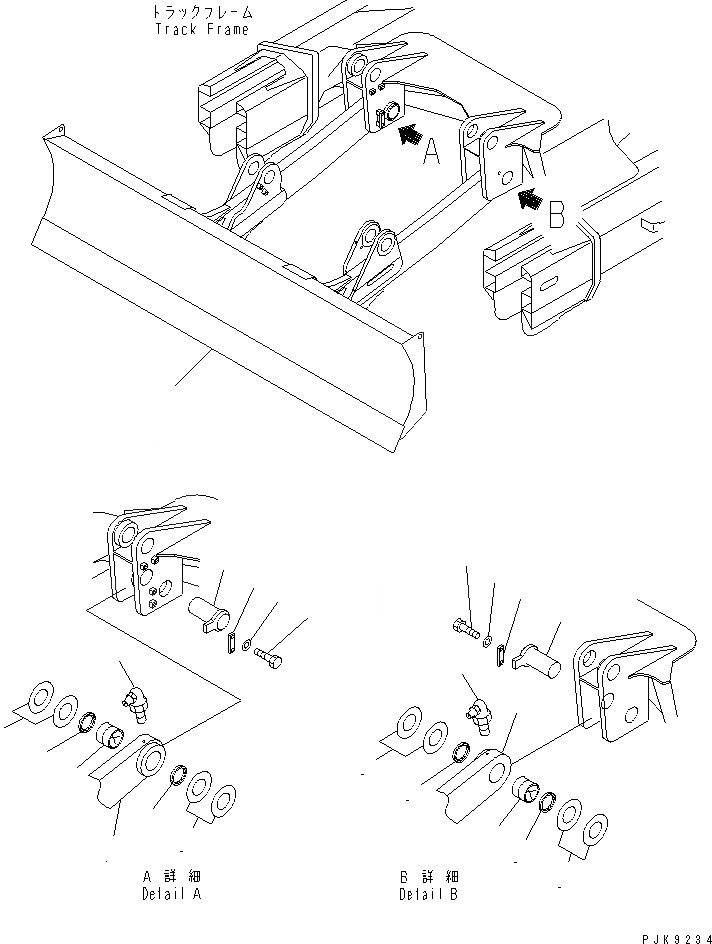 トラックフレーム
Track Frame

A

B

A 詳細
Detail A

B 詳細
Detail B

PJK9234