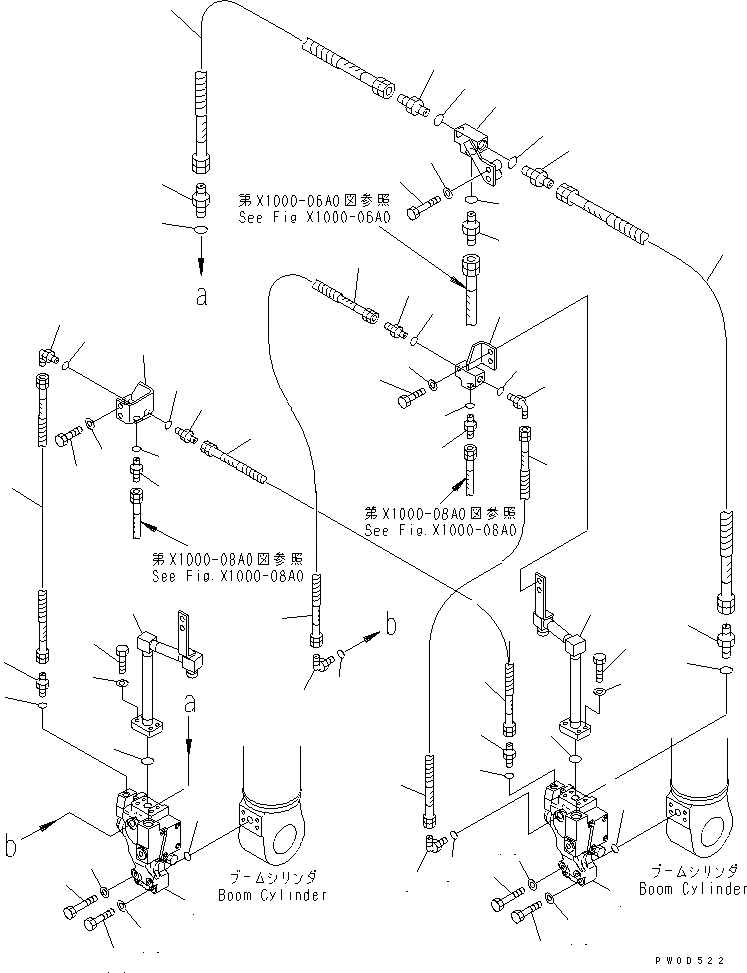 第X1000-06A0図参照
See Fig.X1000-06A0

a

第X1000-08A0図参照
See Fig.X1000-08A0

第X1000-08A0図参照
See Fig.X1000-08A0

b

a

b

ブームシリンダ
Boom Cylinder

ブームシリンダ
Boom Cylinder

PW00522