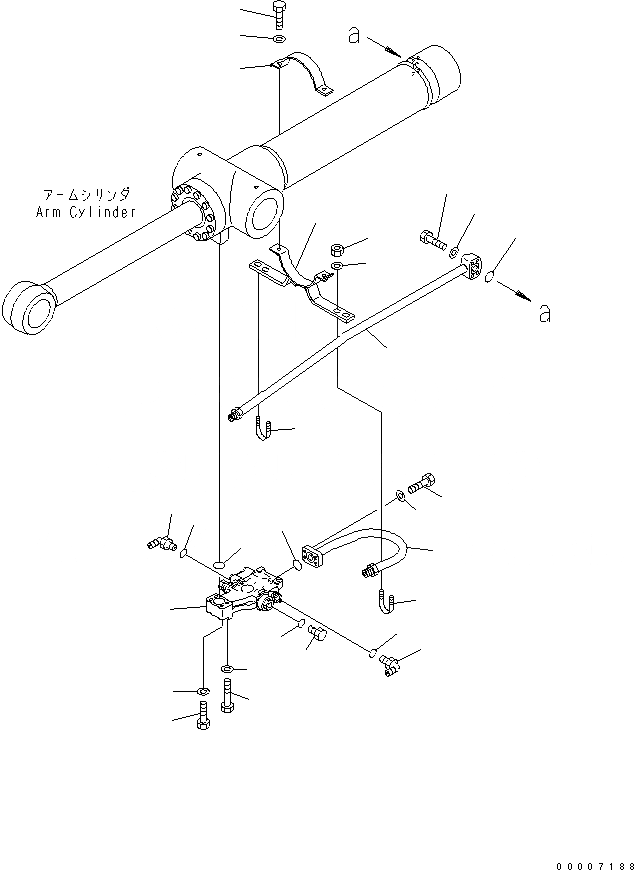 a

アームシリンダ
Arm Cylinder

a

00007188