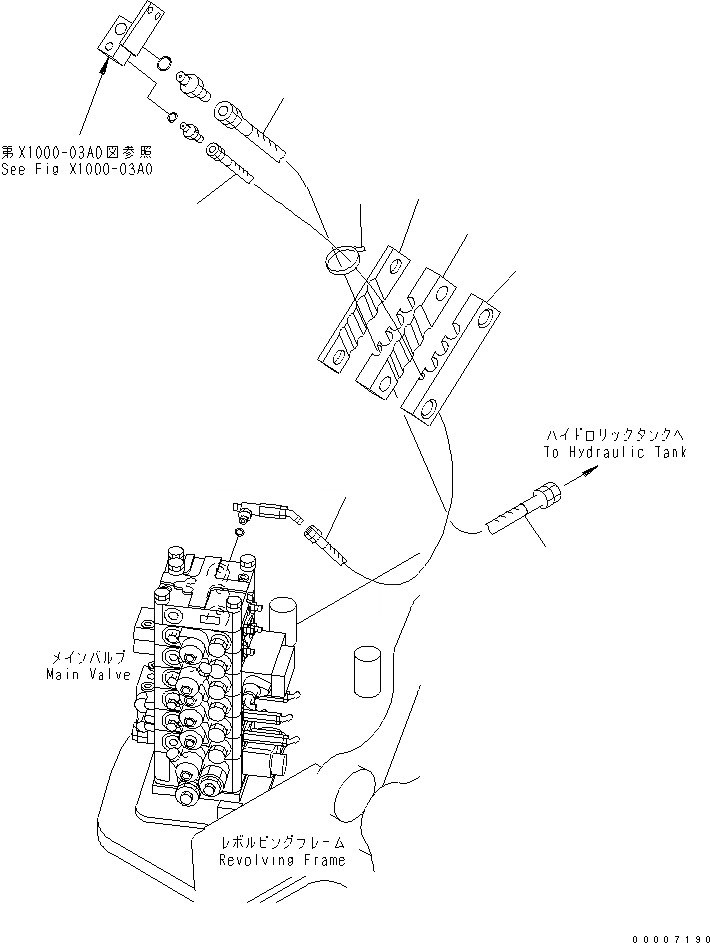 第X1000-03A0図参照
See Fig X1000-03A0

ハイドロリックタンクへ
To Hydraulic Tank

メインバルブ
Main Valve

レボルビングフレーム
Revolving Frame

00007190