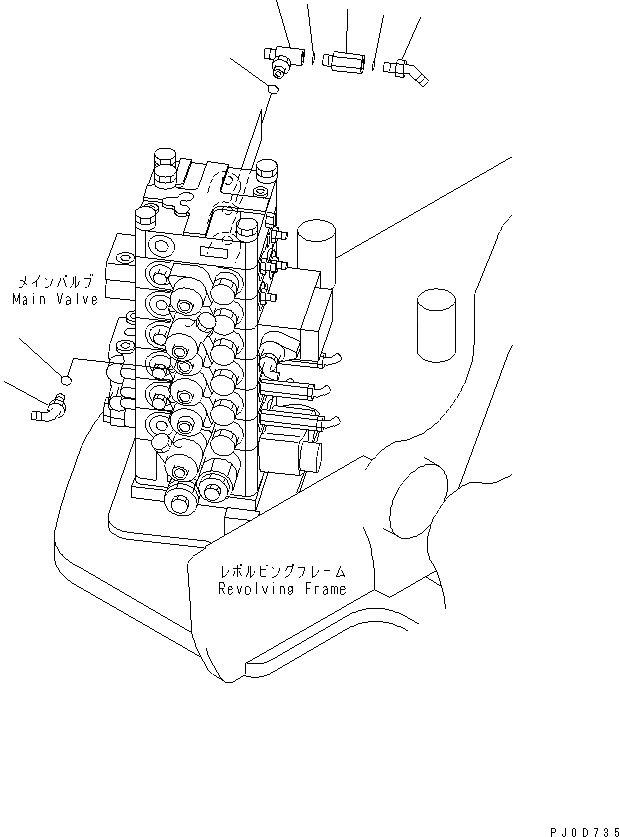 メインバルブ
Main Valve

レボルビングフレーム
Revolving Frame

PJ0D735