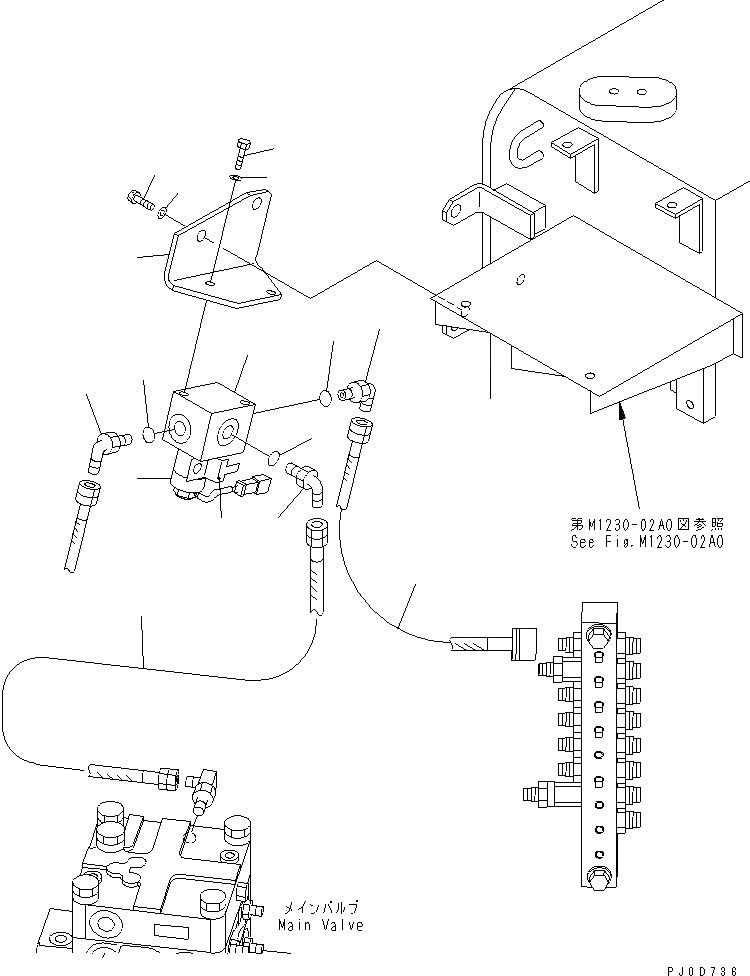 第M1230-02A0図参照
See Fig.M1230-02A0

メインバルブ
Main Valve

PJ0D736