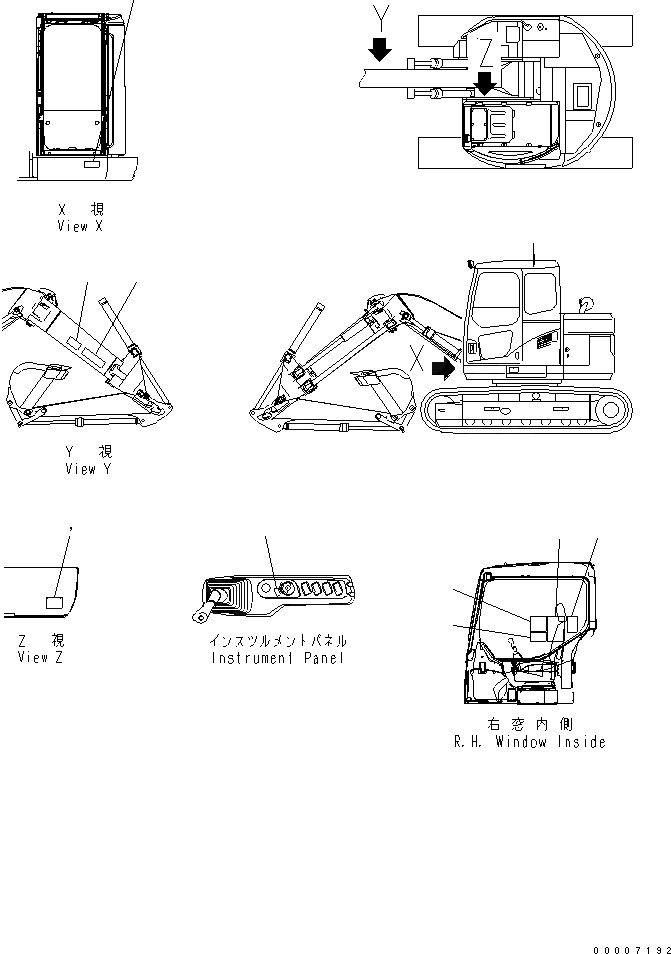 Y
Z
X 視
View X
X
Y 視
View Y
Z 視
View Z
インスツルメントパネル
Instrument Panel
右窓内側
R.H. Window Inside
00007192