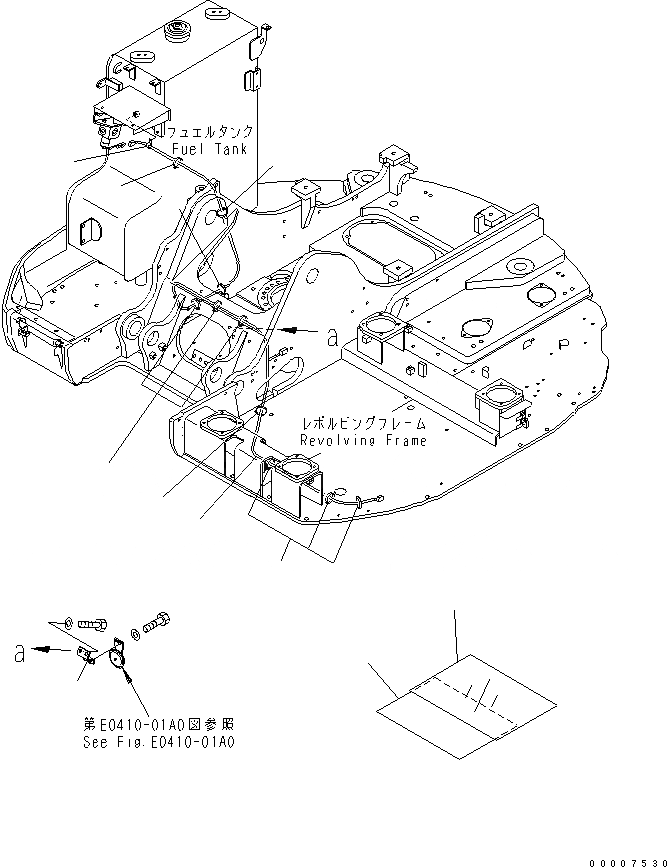 フュエルタンク
Fuel Tank

a

レボルビングフレーム
Revolving Frame

a

第E0410-01A0図参照
See Fig.E0410-01A0

00007530