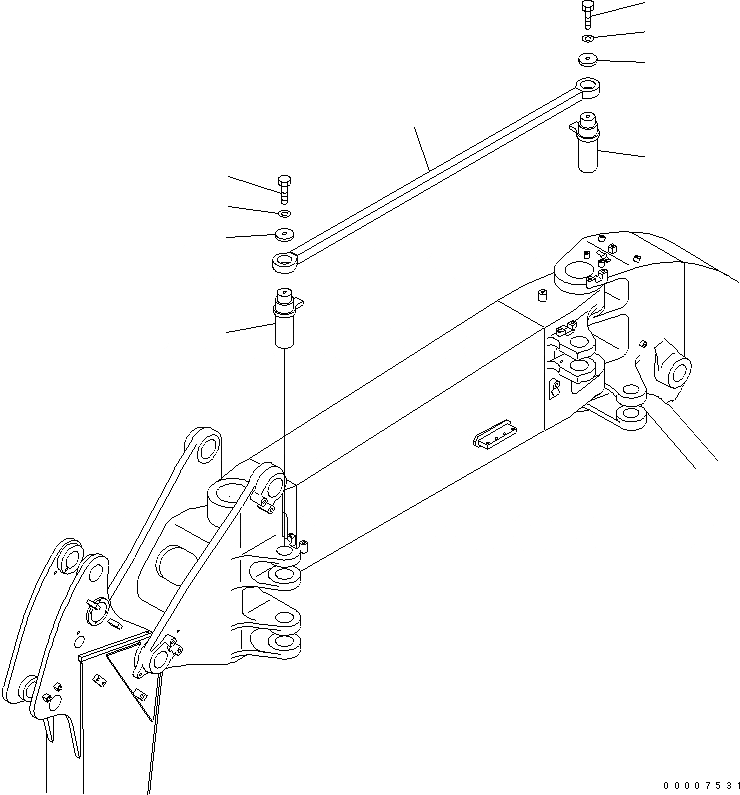 00007531