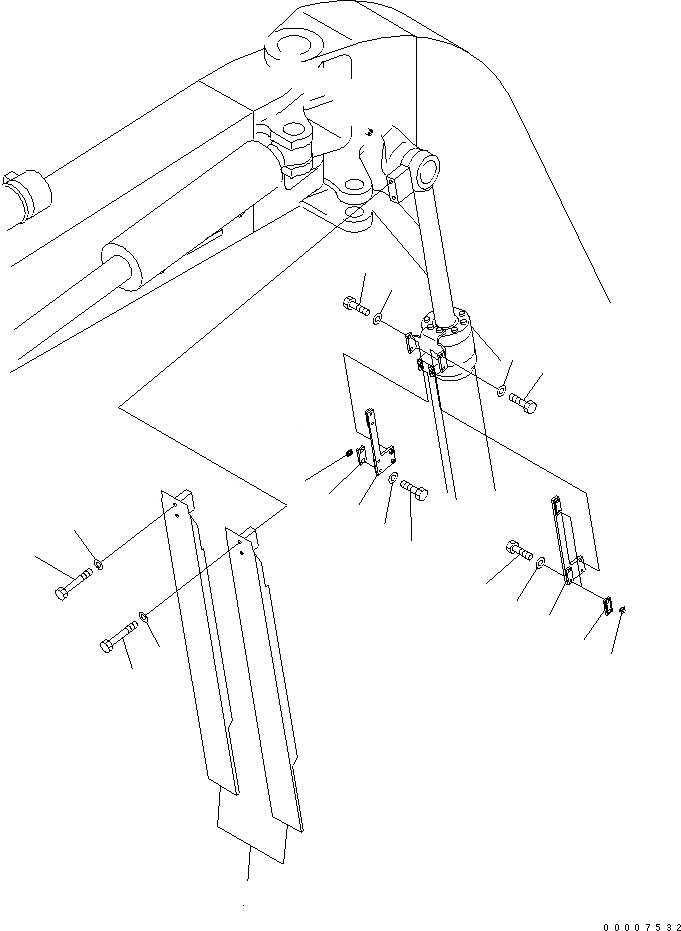 00007532