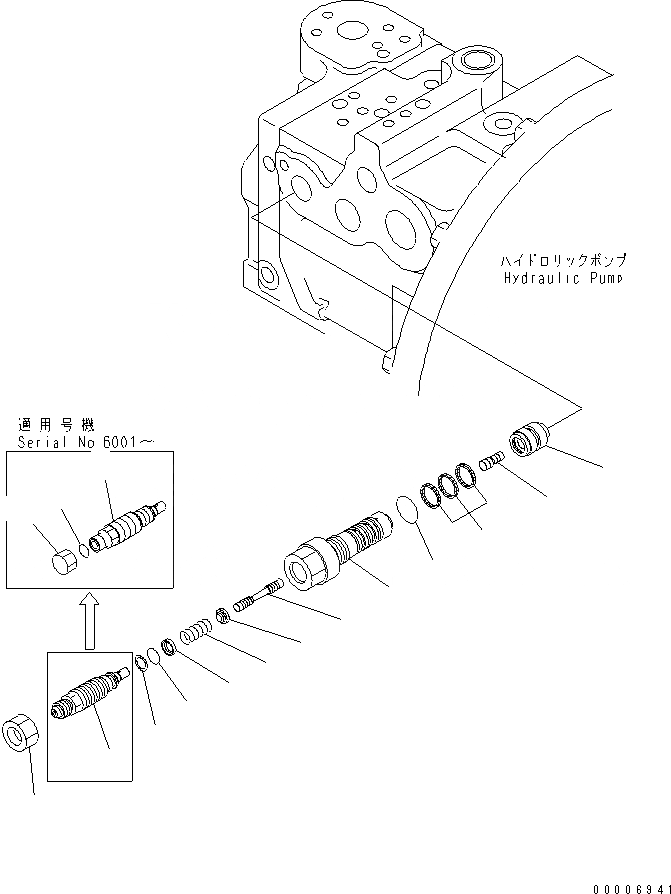 ハイドロリックポンプ
Hydraulic Pump

適用号機
Serial No 6001～

00006941