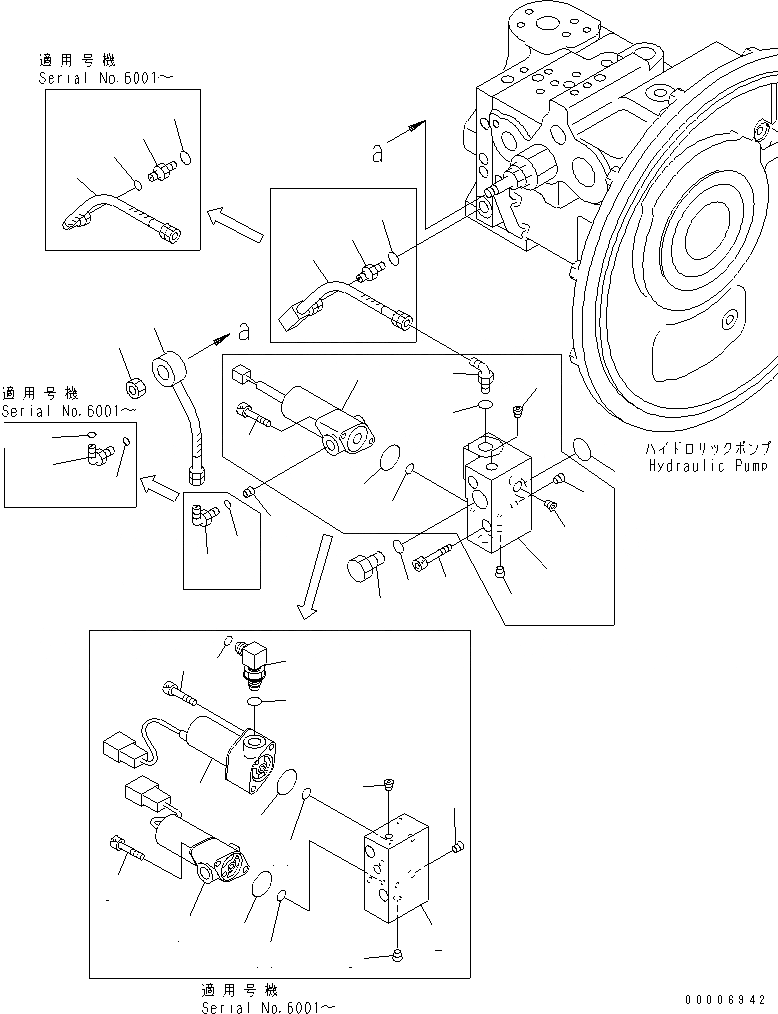 適用号機
Serial No.6001～

a

a

適用号機
Serial No.6001～

ハイドロリックポンプ
Hydraulic Pump

適用号機
Serial No.6001～

00006942