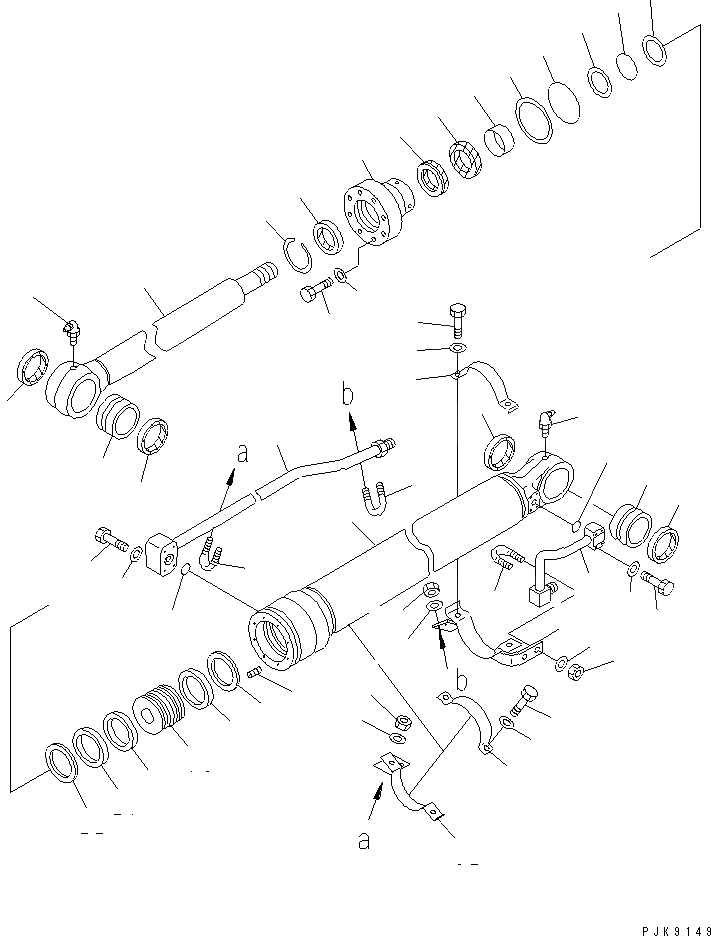 b
a
b
a
PJK9149