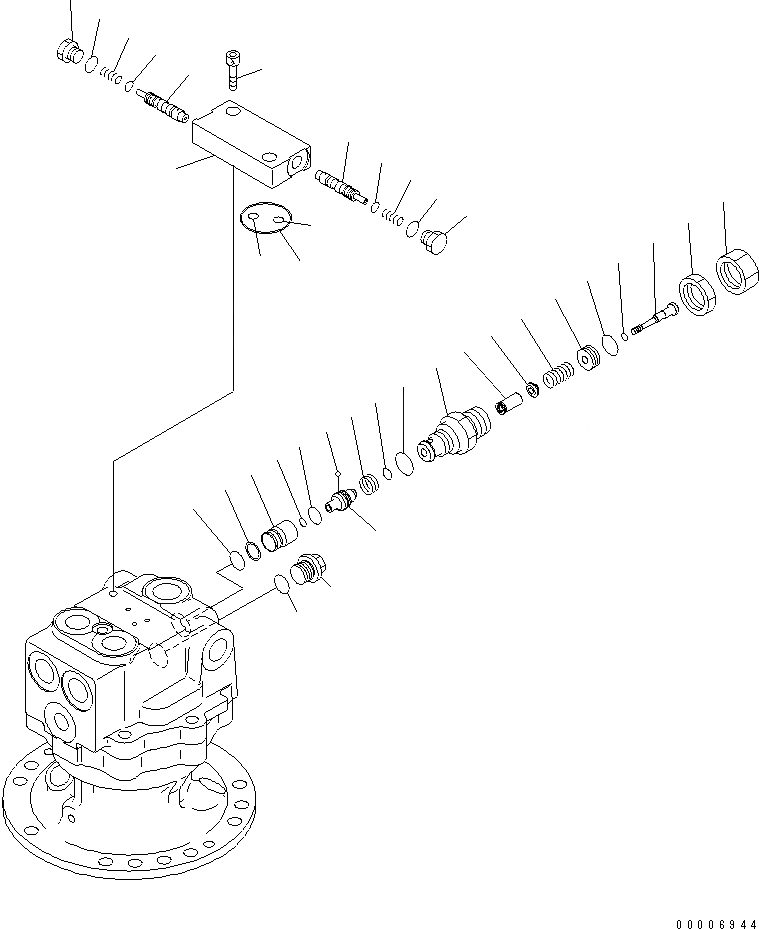 00006944