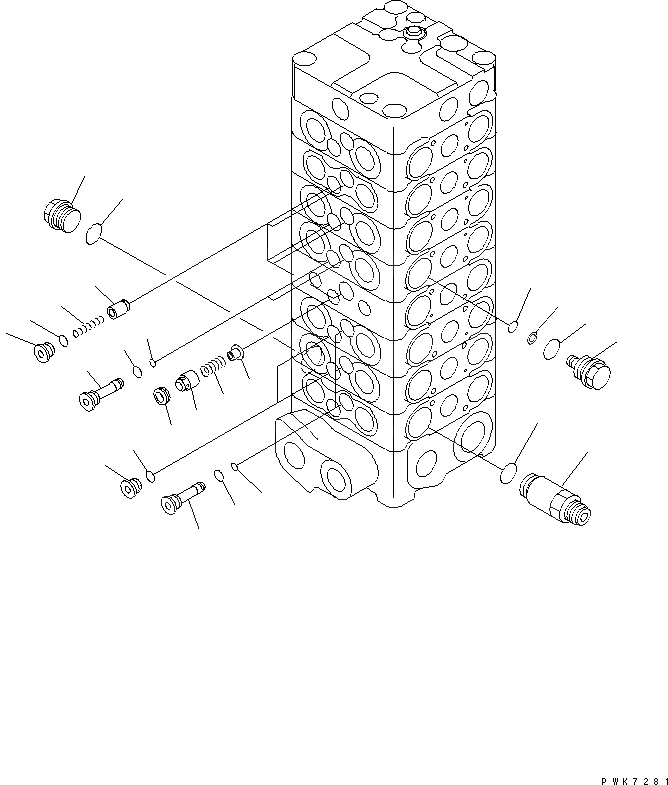 PWK7281