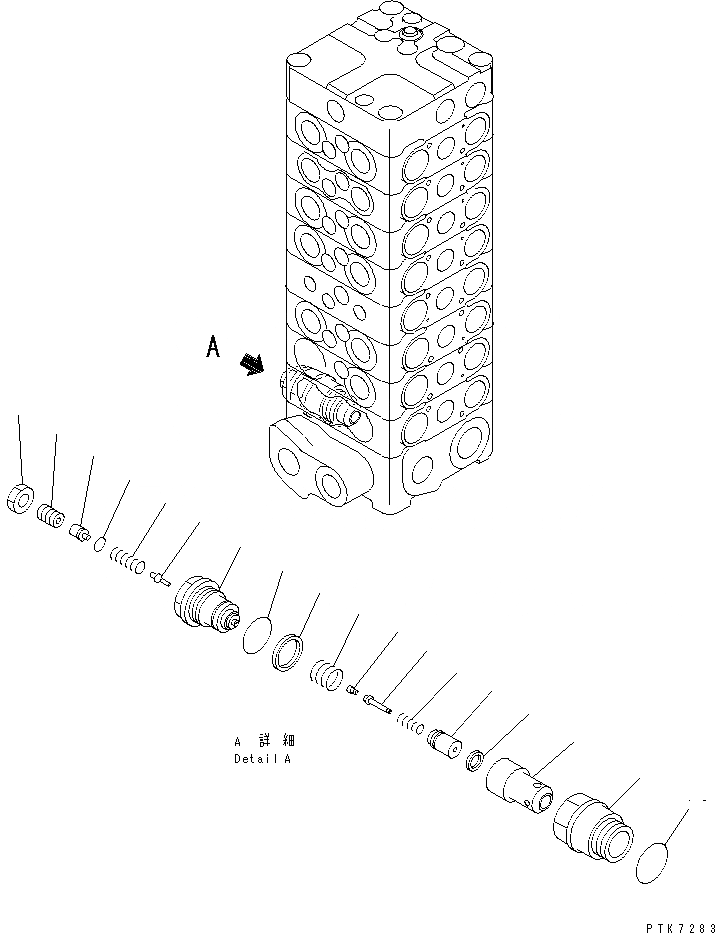 A

A 詳細
Detail A

PTK7283