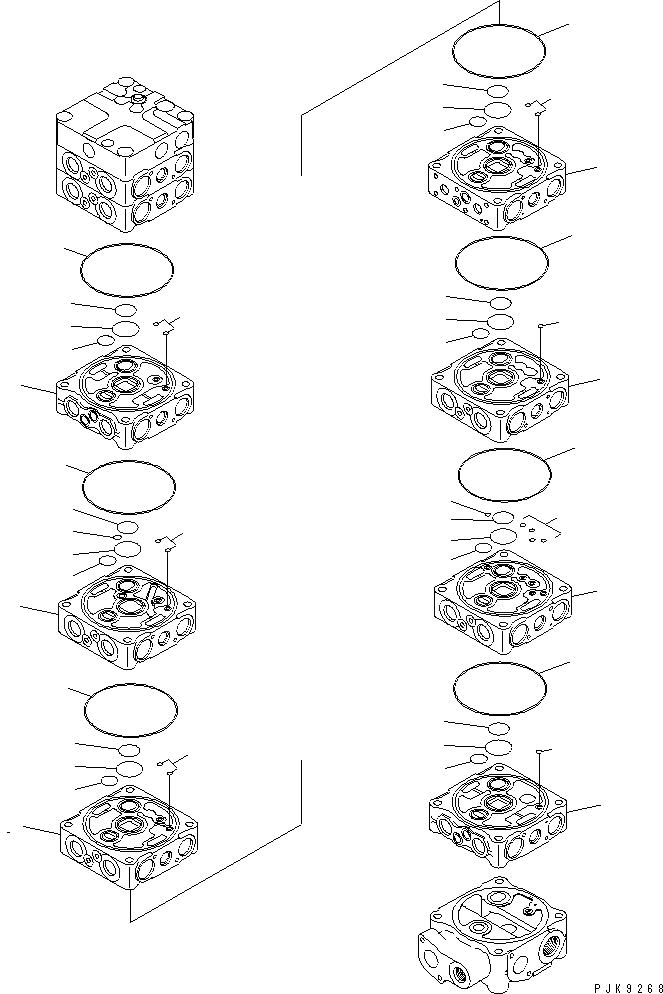 PJK9268