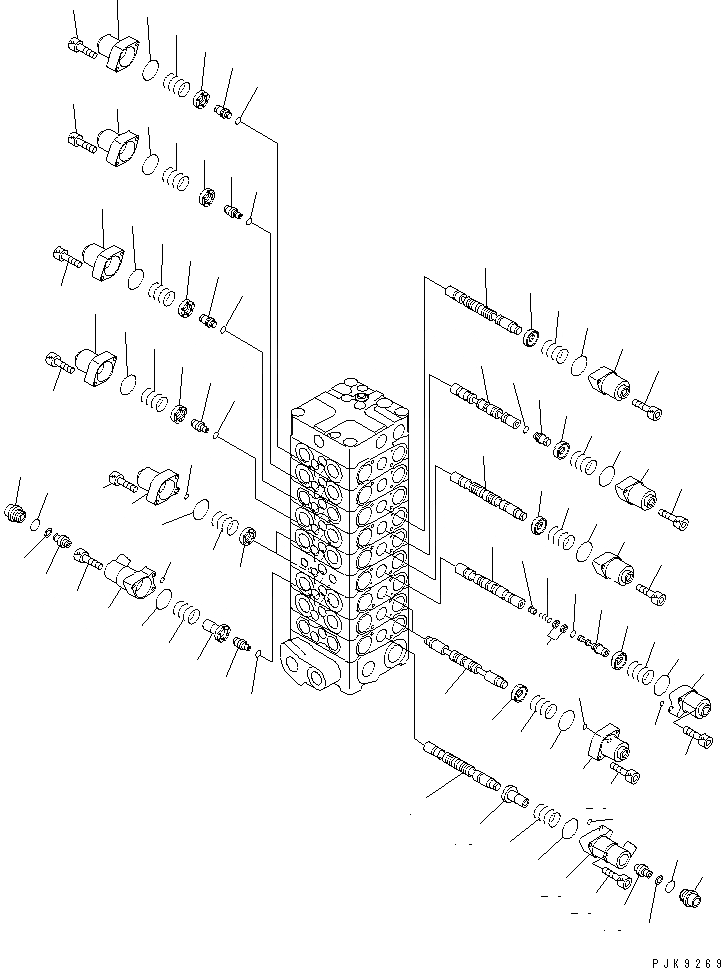 PJK9269