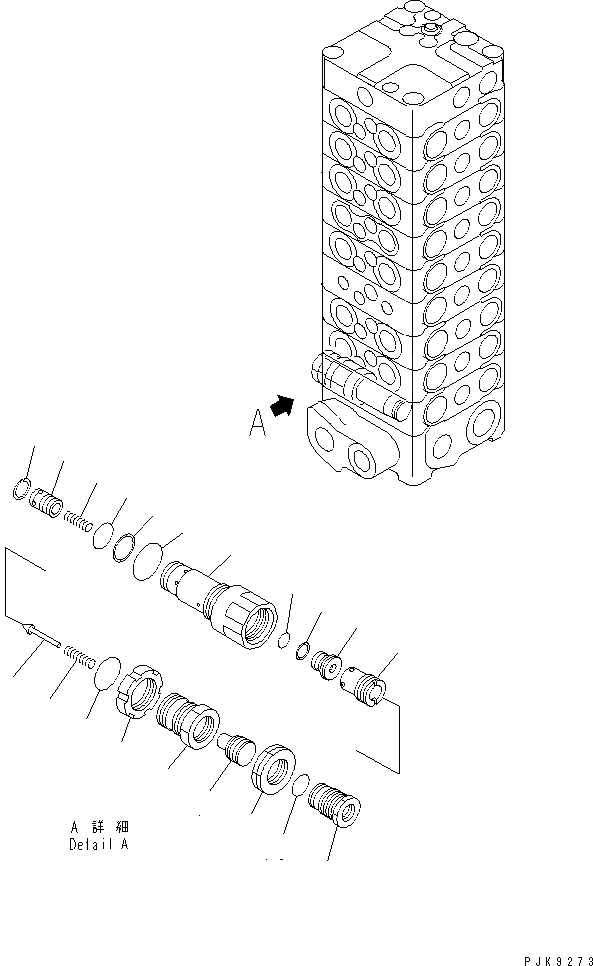 A

A 詳細
Detail A

PJK9273