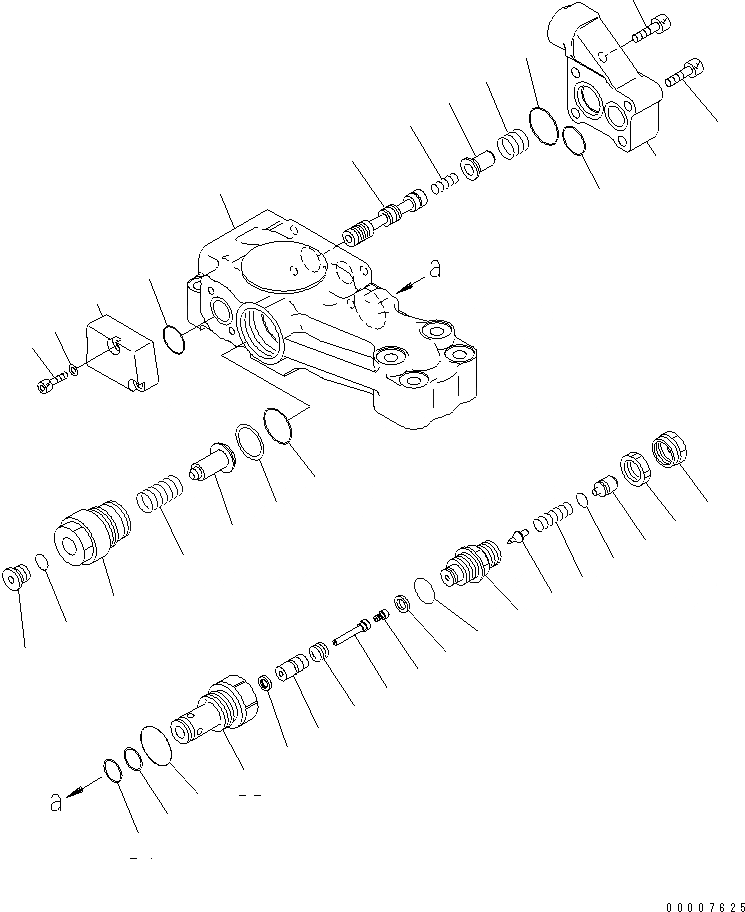 a

a

00007625