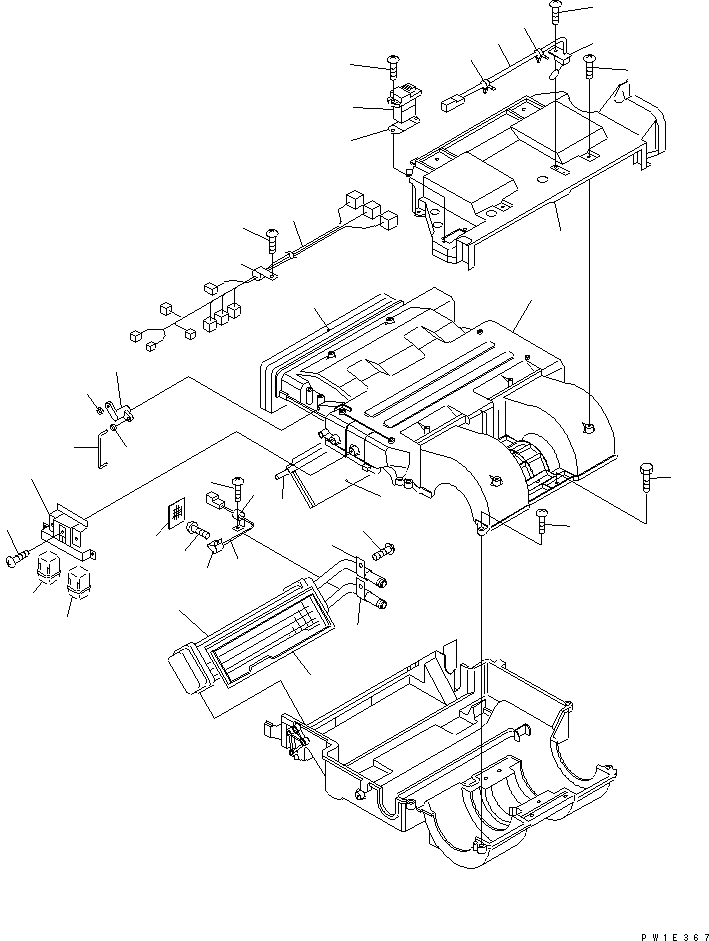 PW1E367