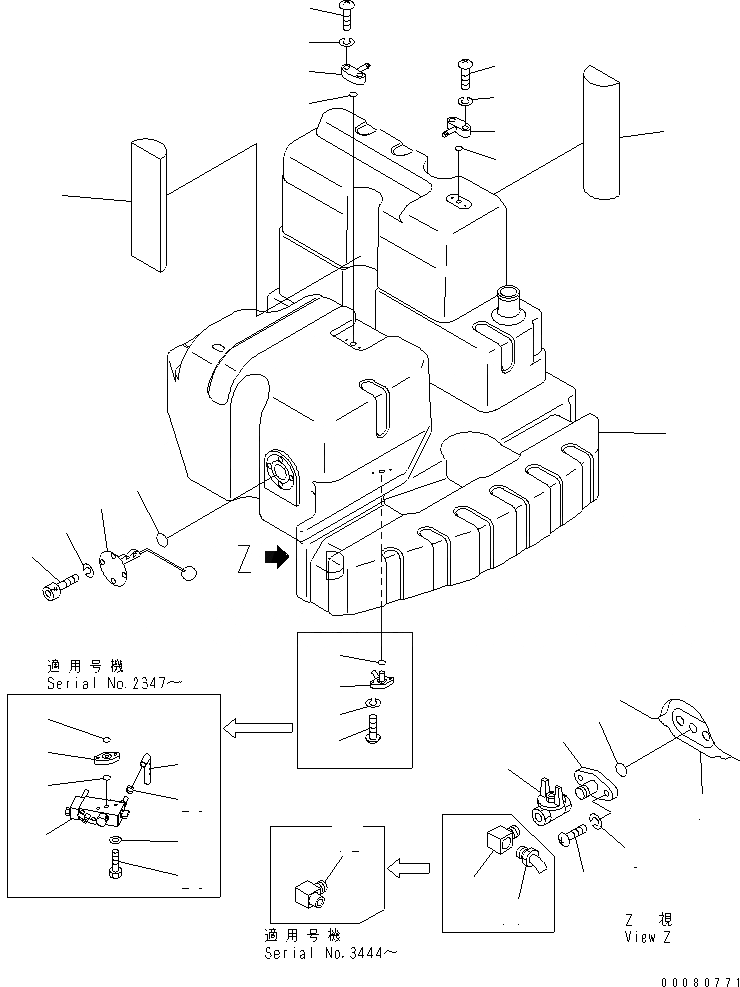 Z

適用号機
Serial No.2347～

適用号機
Serial No.3444～

Z 視
View Z

00080771