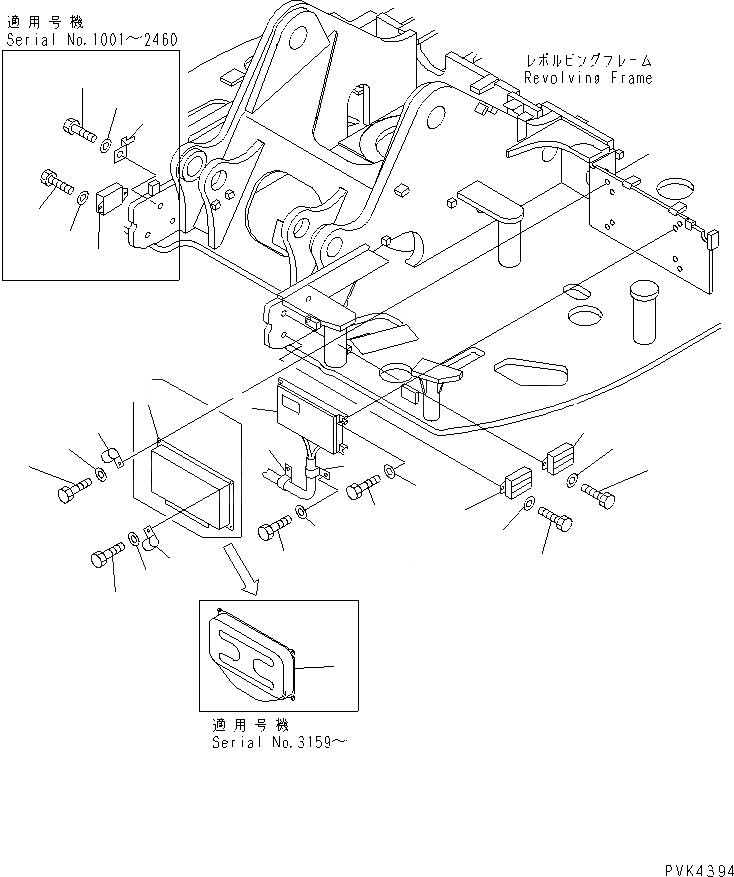 適用号機
Serial No.1001～2460

レボルビングフレーム
Revolving Frame

適用号機
Serial No.3159～

PVK4394