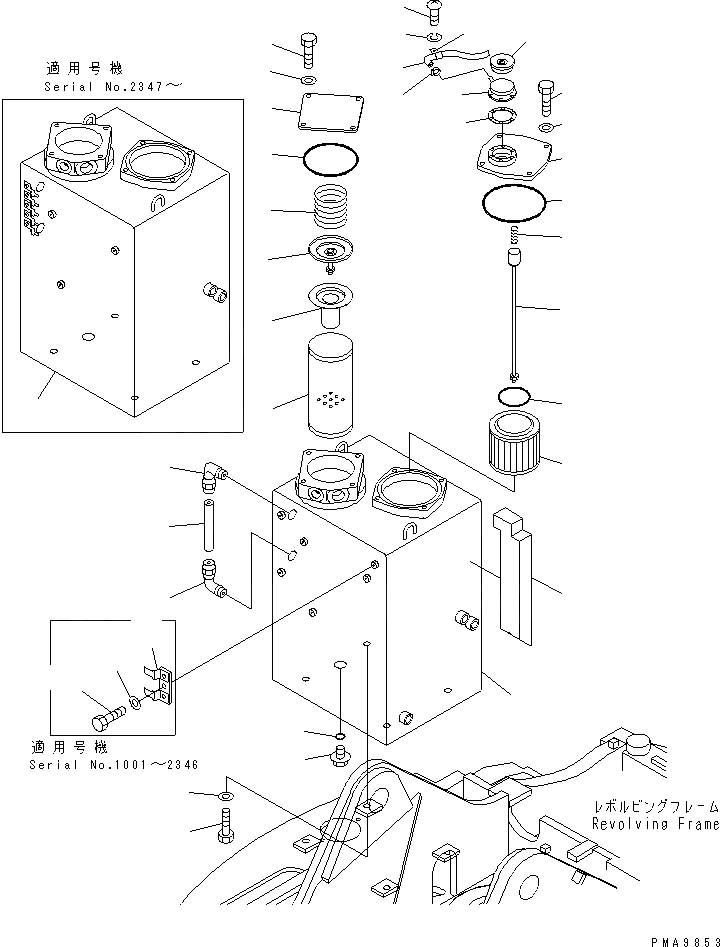 適用号機
Serial No.2347～

適用号機
Serial No.1001～2346

レボルビングフレーム
Revolving Frame

PMA9853