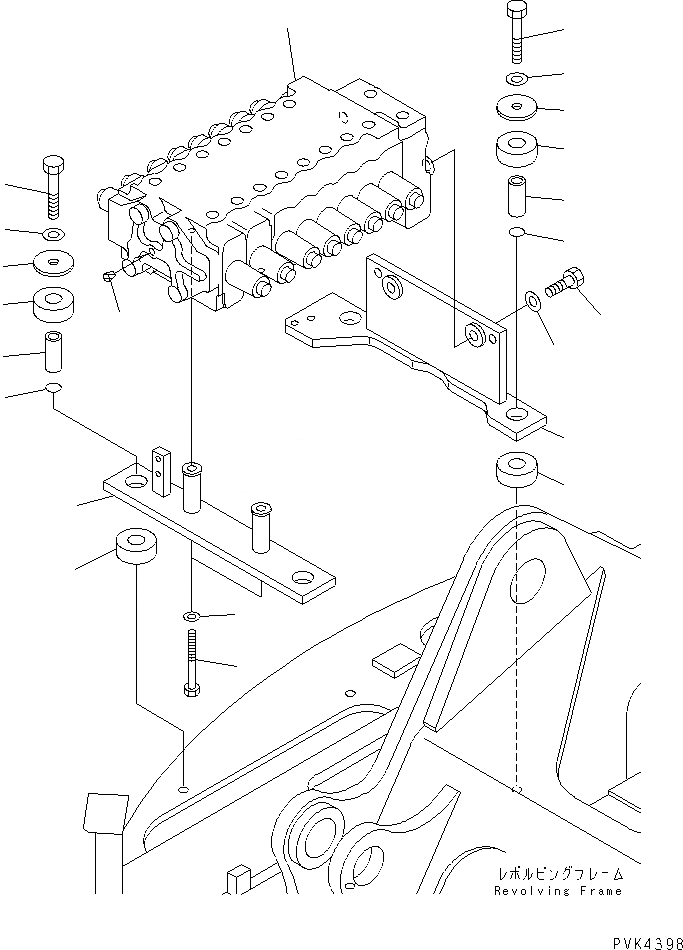 レボルビングフレーム
Revolving Frame

PVK4398