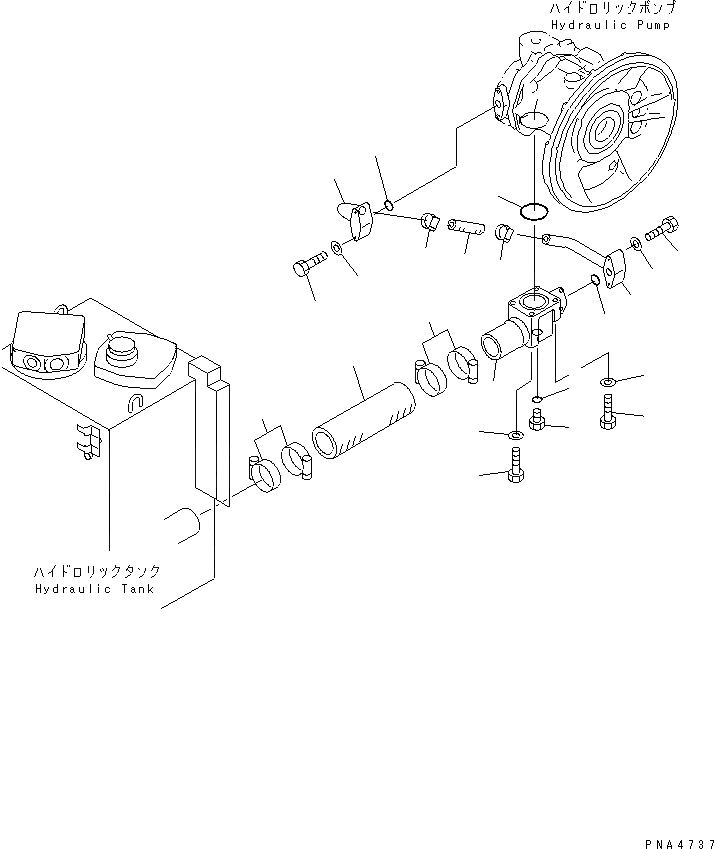 ハイドロリックポンプ
Hydraulic Pump

ハイドロリックタンク
Hydraulic Tank

PNA4737